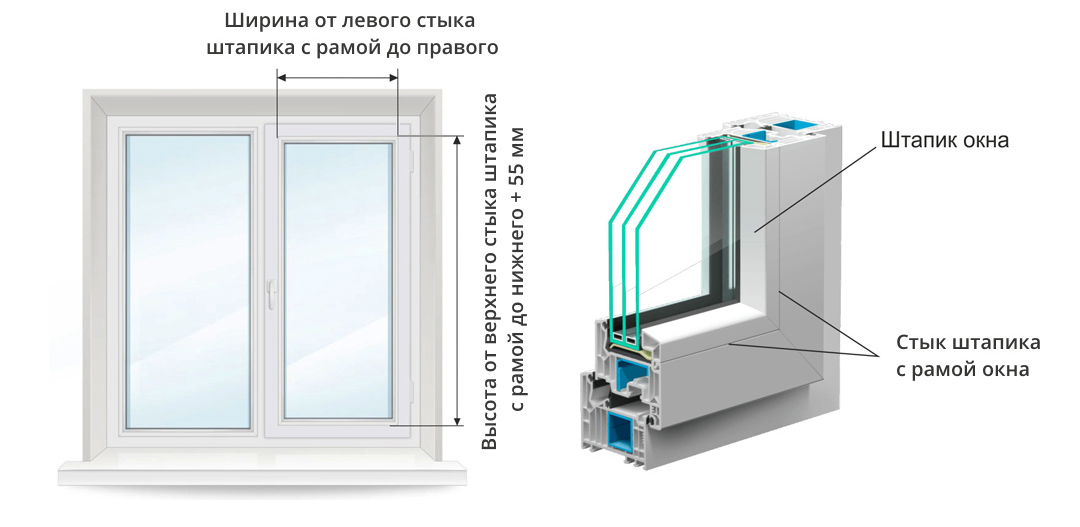 Ширина от левого стыка штапика с рамой до правого

Высота от верхнего стыка штапика с рамой до нижнего + 55 мм

Штапик окна

Стык штапика с рамой окна